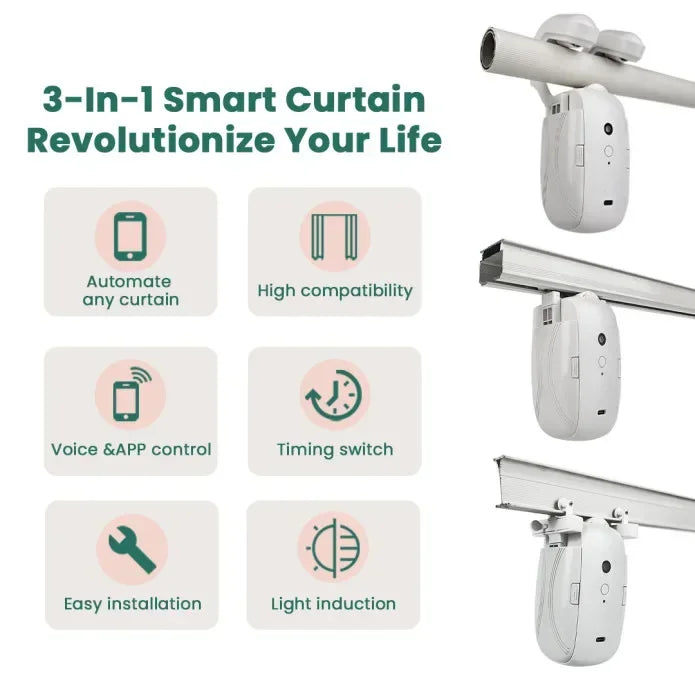 3-In-1 Smart Curtain
Revolutionize Your Life

Automate any curtain

High compatibility

Voice &APP control

Timing switch

Easy installation

Light induction